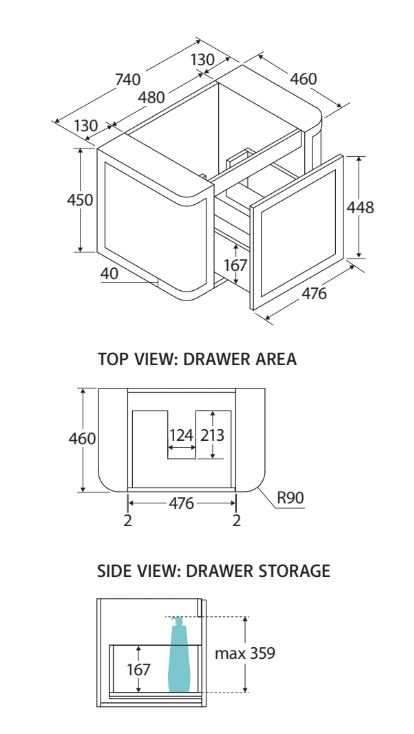 740
130
480
460
130
450
448
167
40
476

TOP VIEW: DRAWER AREA

460
124
213
476
R90
2
2

SIDE VIEW: DRAWER STORAGE

167
max 359