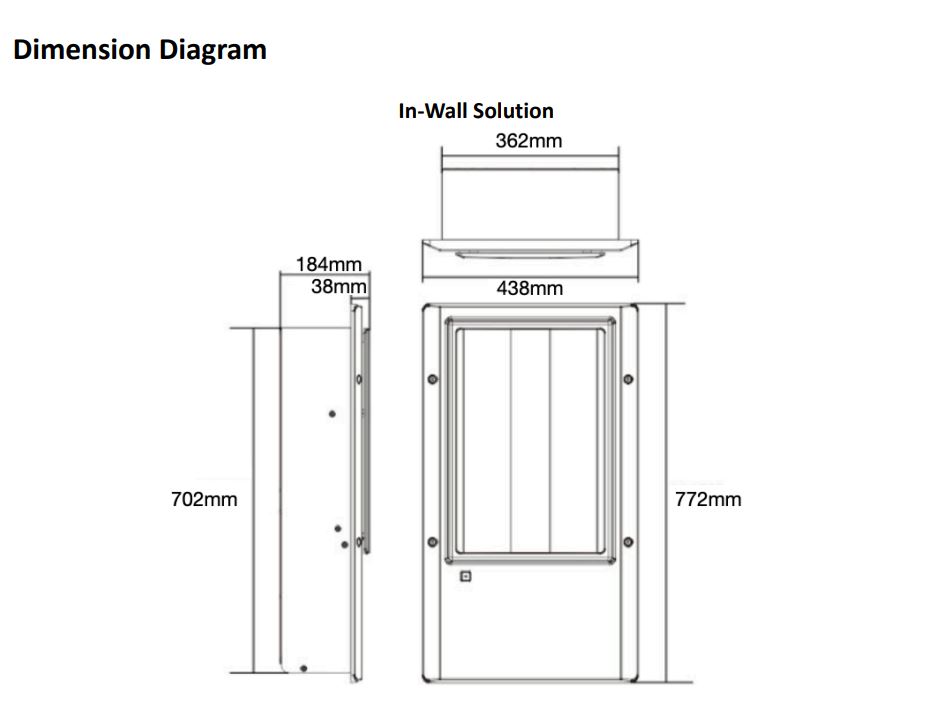 Dimension Diagram

In-Wall Solution

362mm

184mm
38mm

438mm

702mm

772mm