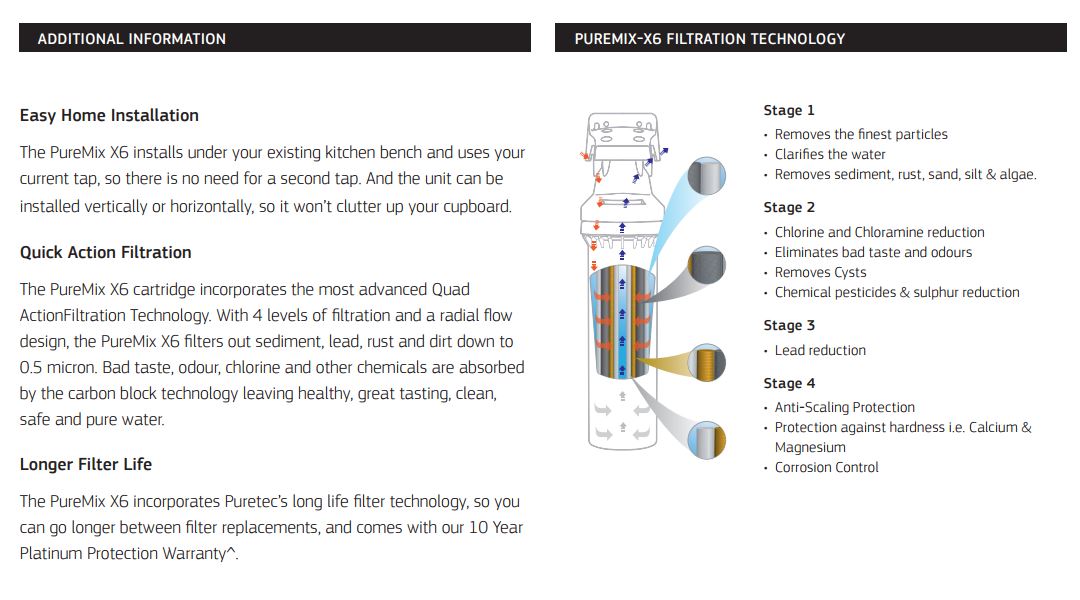 ADDITIONAL INFORMATION

Easy Home Installation

The PureMix X6 installs under your existing kitchen bench and uses your current tap, so there is no need for a second tap. And the unit can be installed vertically or horizontally, so it won't clutter up your cupboard.

Quick Action Filtration

The PureMix X6 cartridge incorporates the most advanced Quad ActionFiltration Technology. With 4 levels of filtration and a radial flow design, the PureMix X6 filters out sediment, lead, rust and dirt down to 0.5 micron. Bad taste, odour, chlorine and other chemicals are absorbed by the carbon block technology leaving healthy, great tasting, clean, safe and pure water.

Longer Filter Life

The PureMix X6 incorporates Puretec's long life filter technology, so you can go longer between filter replacements, and comes with our 10 Year Platinum Protection Warranty^.

PUREMIX-X6 FILTRATION TECHNOLOGY

Stage 1
• Removes the finest particles
• Clarifies the water
• Removes sediment, rust, sand, silt & algae.

Stage 2
• Chlorine and Chloramine reduction
• Eliminates bad taste and odours
• Removes Cysts
• Chemical pesticides & sulphur reduction

Stage 3
• Lead reduction

Stage 4
• Anti-Scaling Protection
• Protection against hardness i.e. Calcium & Magnesium
• Corrosion Control