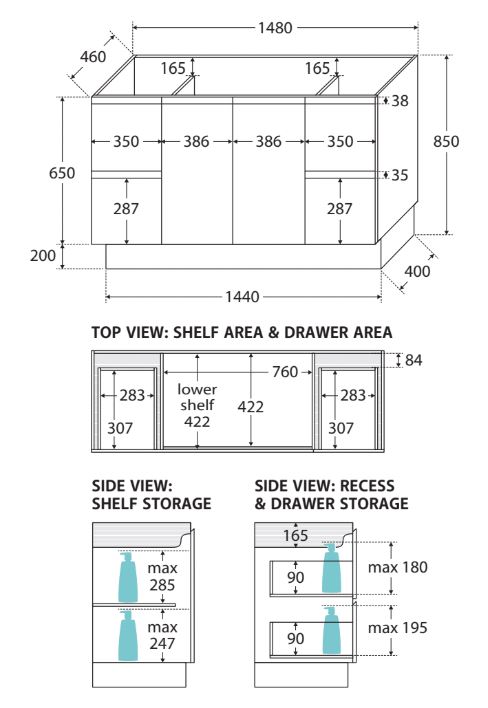 1480
460
165
165
38
350
386
386
350
850
650
35
287
287
200
400
1440

TOP VIEW: SHELF AREA & DRAWER AREA

84
760
283
lower shelf 422
422
283
307
307

SIDE VIEW: SHELF STORAGE

max 285
max 247

SIDE VIEW: RECESS & DRAWER STORAGE

165
90
max 180
90
max 195